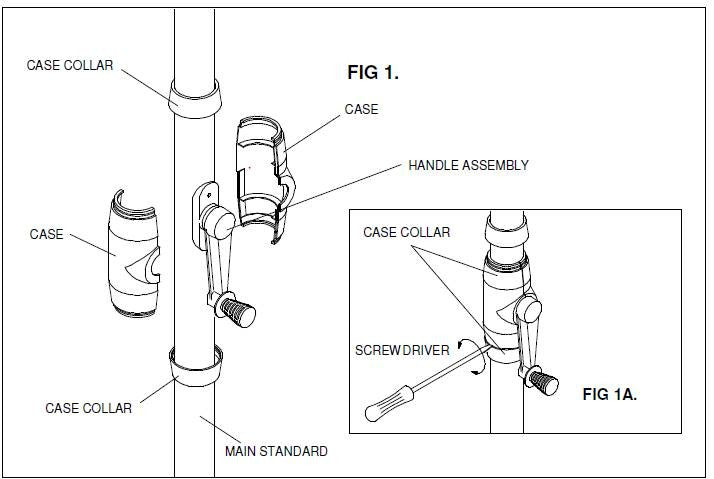 CASE COLLAR

FIG 1.

CASE

HANDLE ASSEMBLY

CASE

CASE COLLAR

MAIN STANDARD

CASE COLLAR

SCREWDRIVER

FIG 1A.